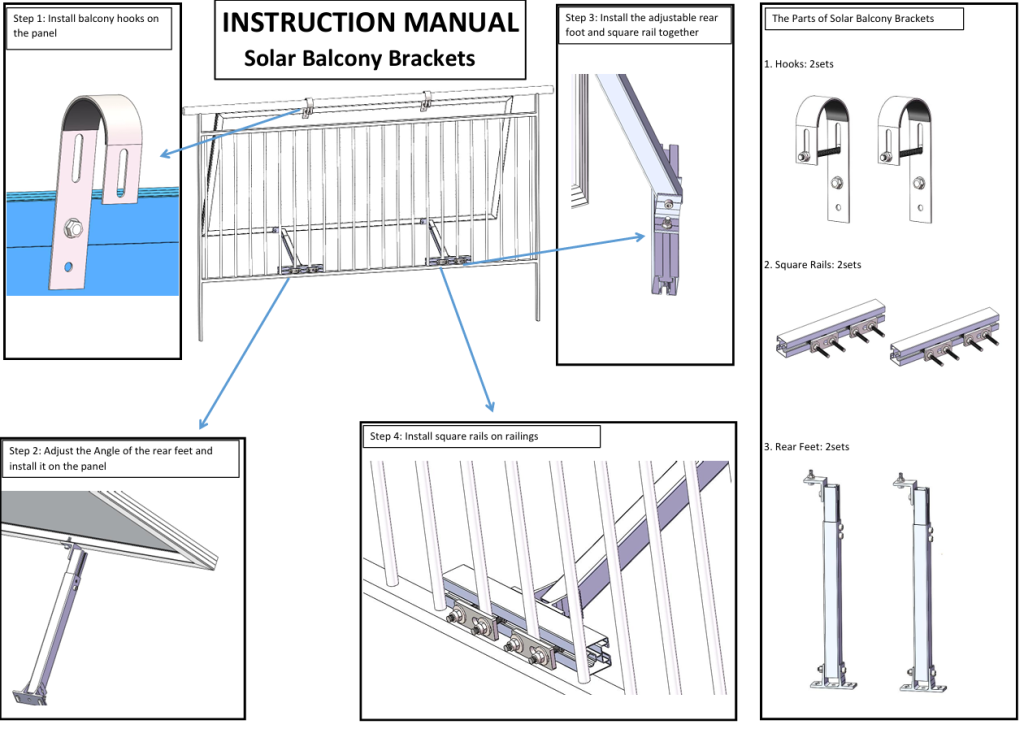 INSTRUCTION MANUAL
Solar Balcony Brackets

Step 1: Install balcony hooks on the panel

Step 2: Adjust the Angle of the rear feet and install it on the panel

Step 3: Install the adjustable rear foot and square rail together

Step 4: Install square rails on railings

The Parts of Solar Balcony Brackets

1. Hooks: 2sets

2. Square Rails: 2sets

3. Rear Feet: 2sets